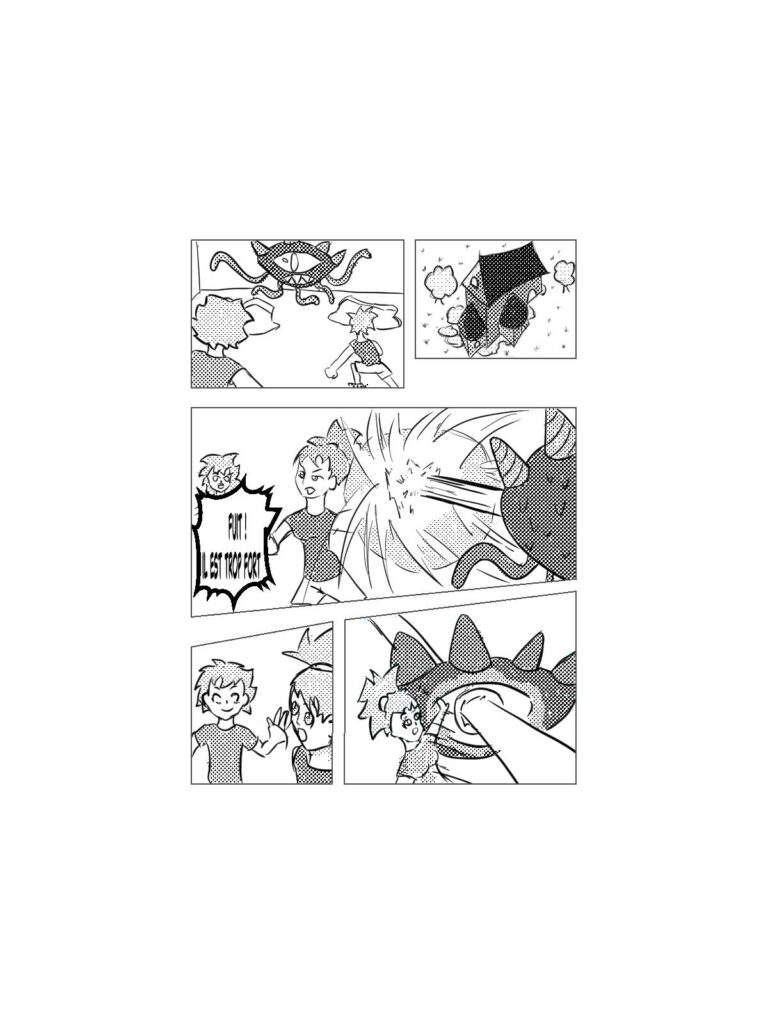 FUIT !
IL EST TROP FORT